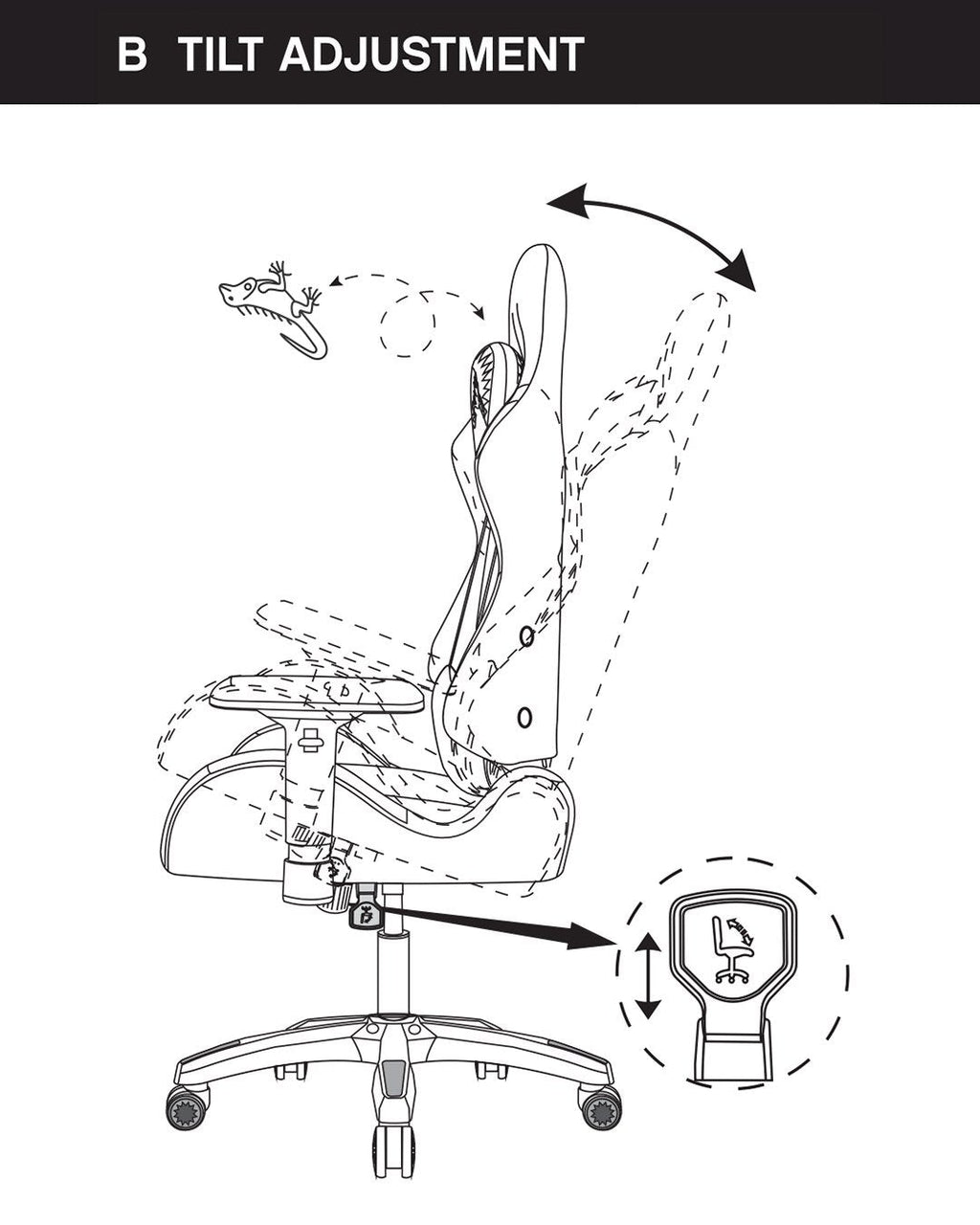 B TILT ADJUSTMENT